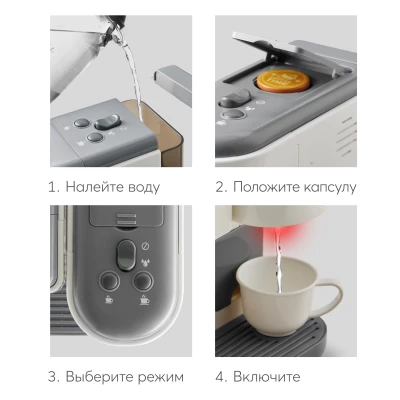 1. Налейте воду

2. Положите капсулу

3. Выберите режим

4. Включите